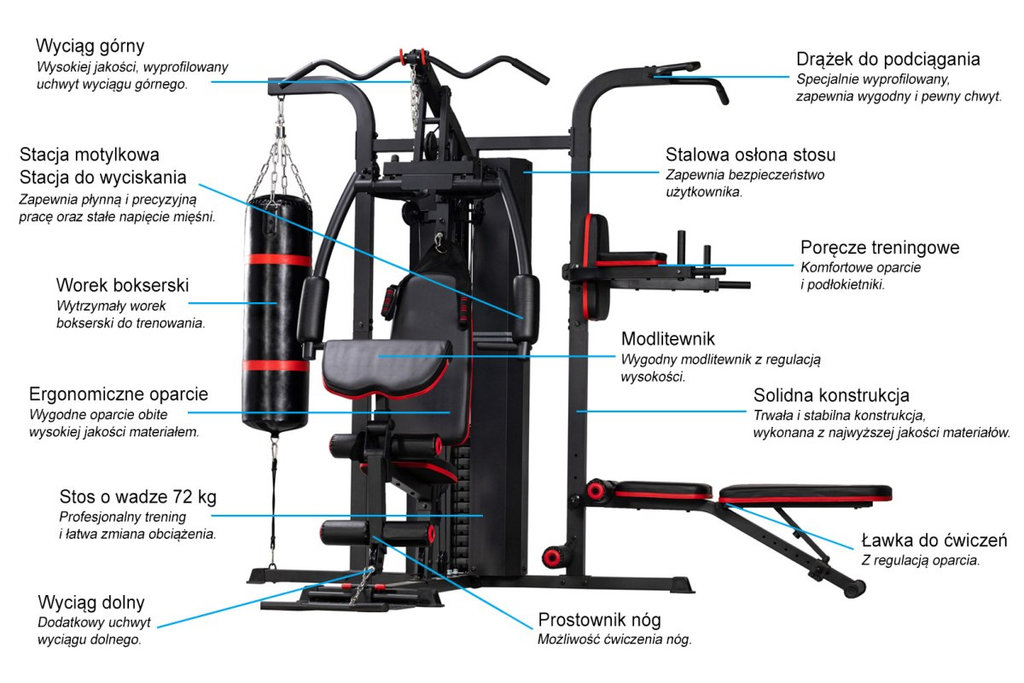 Wyciąg górny
Wysokiej jakości, wyprofilowany uchwyt wyciągu górnego.

Stacja motylkowa
Stacja do wyciskania
Zapewnia płynną i precyzyjną pracę oraz stałe napięcie mięśni.

Worek bokserski
Wytrzymały worek bokserski do trenowania.

Ergonomiczne oparcie
Wygodne oparcie obite wysokiej jakości materiałem.

Stos o wadze 72 kg
Profesjonalny trening i łatwa zmiana obciążenia.

Wyciąg dolny
Dodatkowy uchwyt wyciągu dolnego.

Drążek do podciągania
Specjalnie wyprofilowany, zapewnia wygodny i pewny chwyt.

Stalowa osłona stosu
Zapewnia bezpieczeństwo użytkownika.

Poręcze treningowe
Komfortowe oparcie i podłokietniki.

Modlitewnik
Wygodny modlitewnik z regulacją wysokości.

Solidna konstrukcja
Trwała i stabilna konstrukcja, wykonana z najwyższej jakości materiałów.

Ławka do ćwiczeń
Z regulacją oparcia.

Prostownik nóg
Możliwość ćwiczenia nóg.